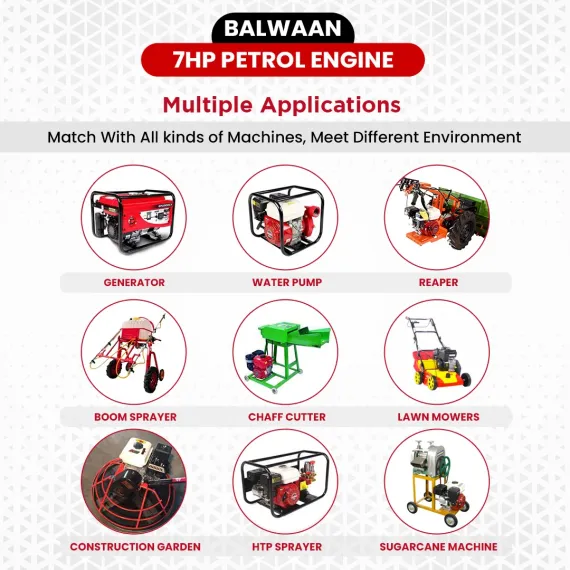 BALWAAN
7HP PETROL ENGINE

Multiple Applications

Match With All kinds of Machines, Meet Different Environment

GENERATOR

WATER PUMP

REAPER

BOOM SPRAYER

CHAFF CUTTER

LAWN MOWERS

CONSTRUCTION GARDEN

HTP SPRAYER

SUGARCANE MACHINE