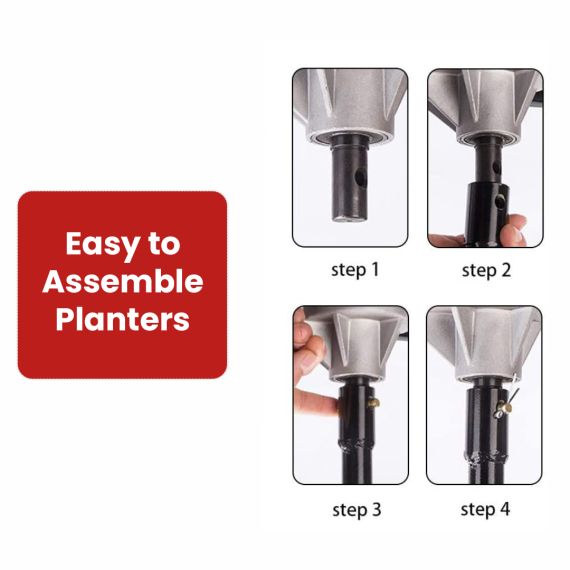 Easy to Assemble Planters

step 1

step 2

step 3

step 4